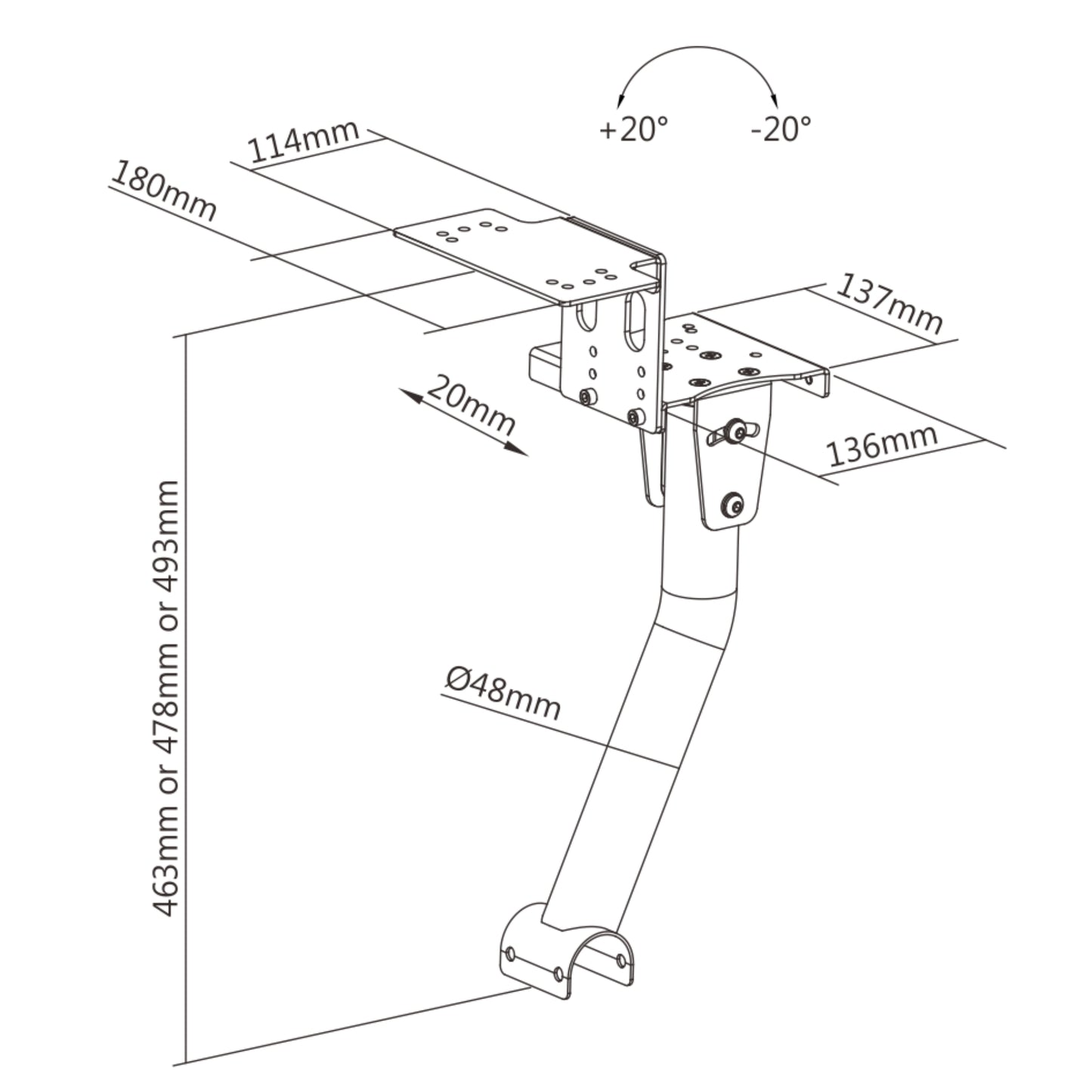 +20° -20°

114mm

180mm

137mm

20mm

136mm

463mm or 478mm or 493mm

Ø48mm