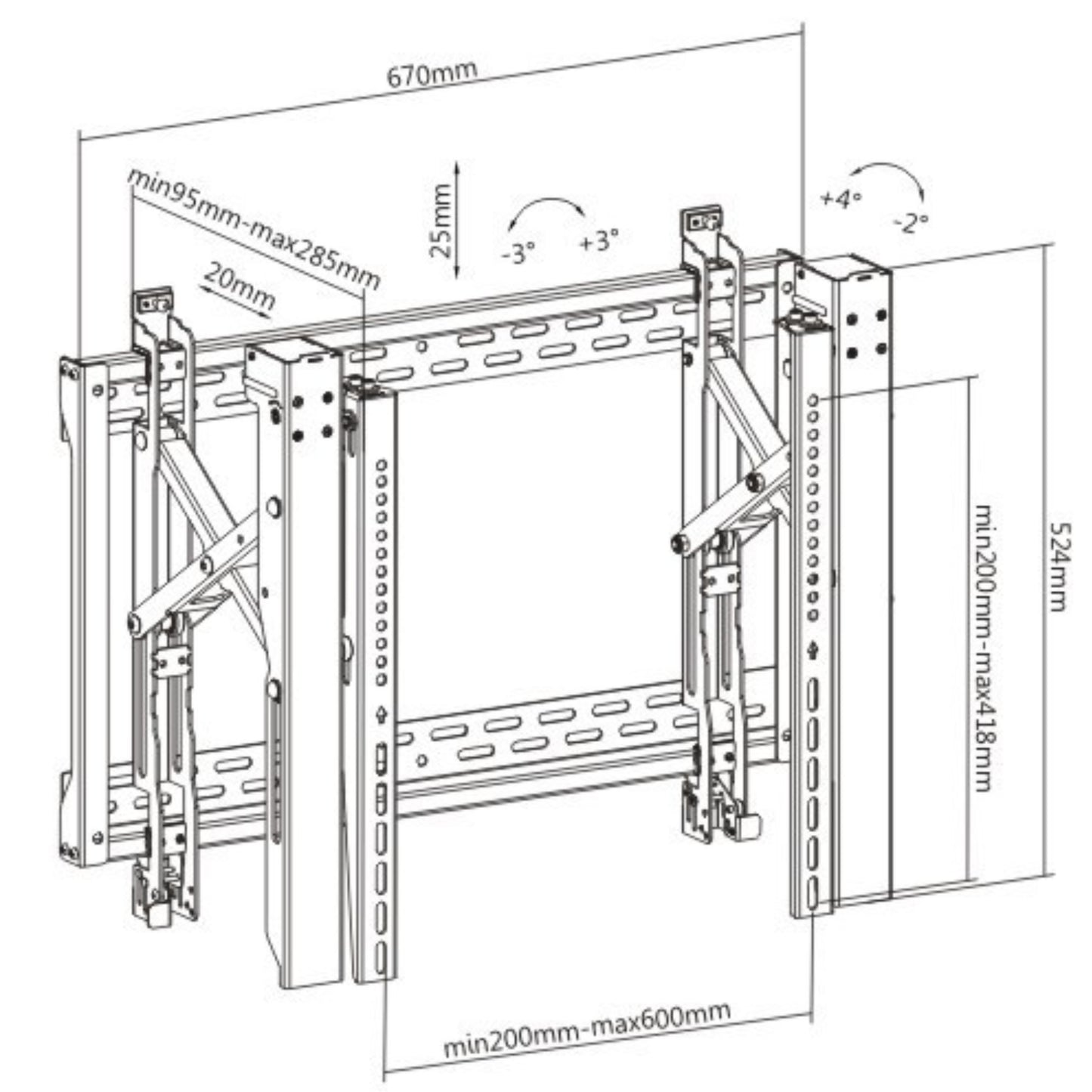 670mm

min95mm-max285mm

20mm

25mm

-3°

+3°

+4°

-2°

524mm

min200mm-max418mm

min200mm-max600mm