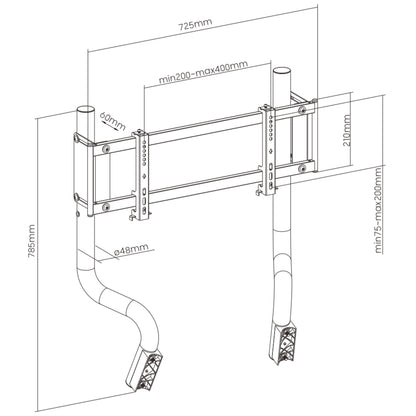 725mm

min200-max400mm

60mm

210mm

min75-max200mm

785mm

ø48mm